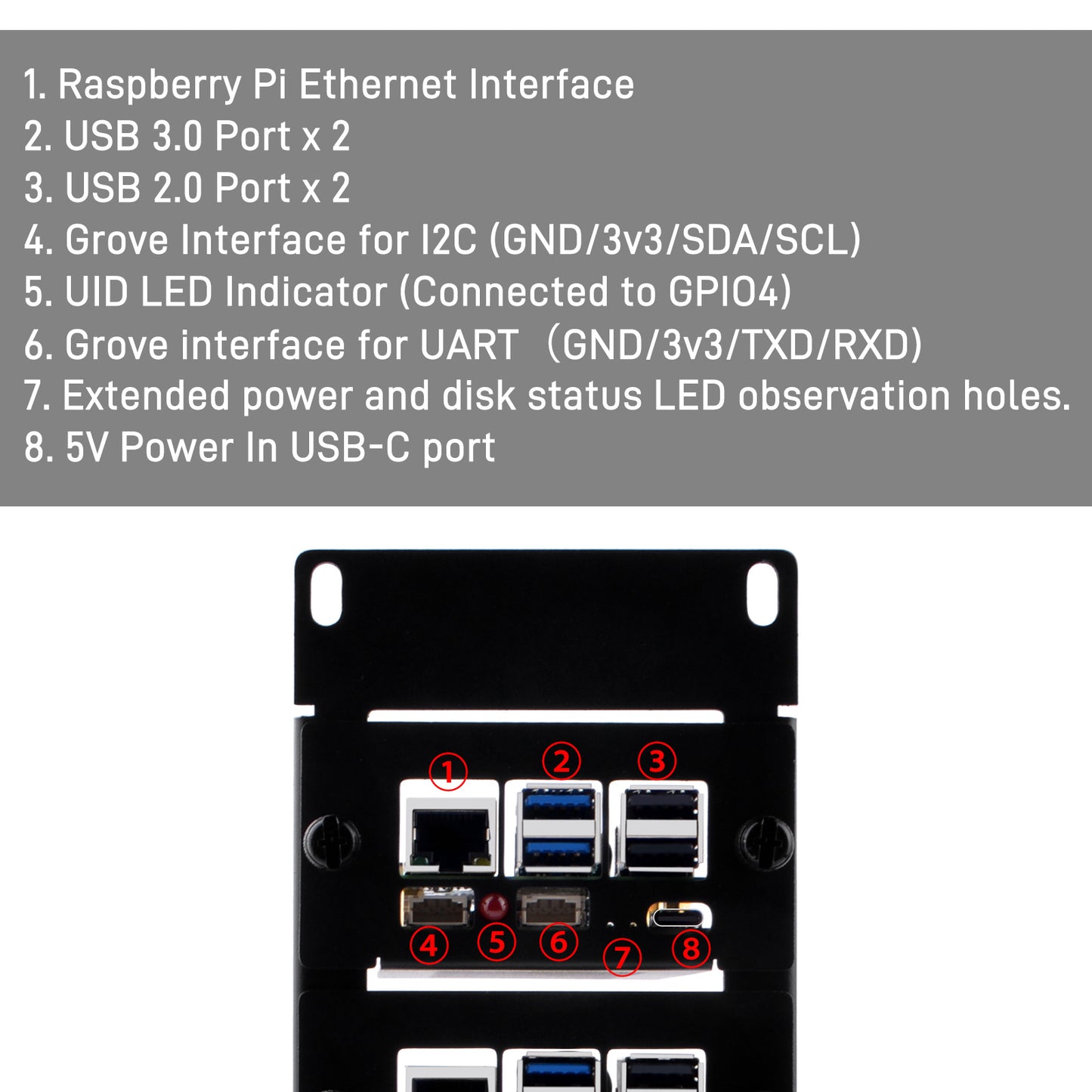 1. Raspberry Pi Ethernet Interface
2. USB 3.0 Port x 2
3. USB 2.0 Port x 2
4. Grove Interface for I2C (GND/3v3/SDA/SCL)
5. UID LED Indicator (Connected to GPIO4)
6. Grove interface for UART （GND/3v3/TXD/RXD)
7. Extended power and disk status LED observation holes.
8. 5V Power In USB-C port

①
②
③
④
⑤
⑥
⑦
⑧