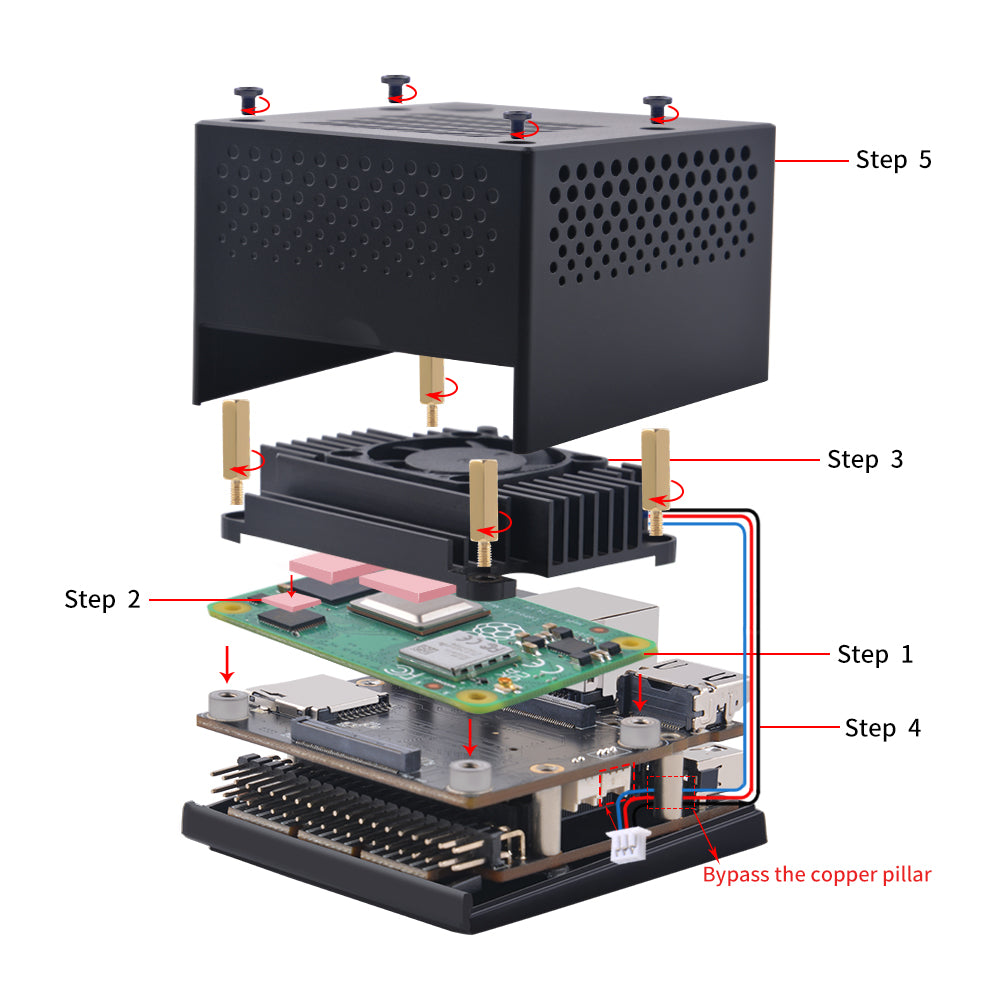 Step 5

Step 3

Step 2

Step 1

Step 4

Bypass the copper pillar